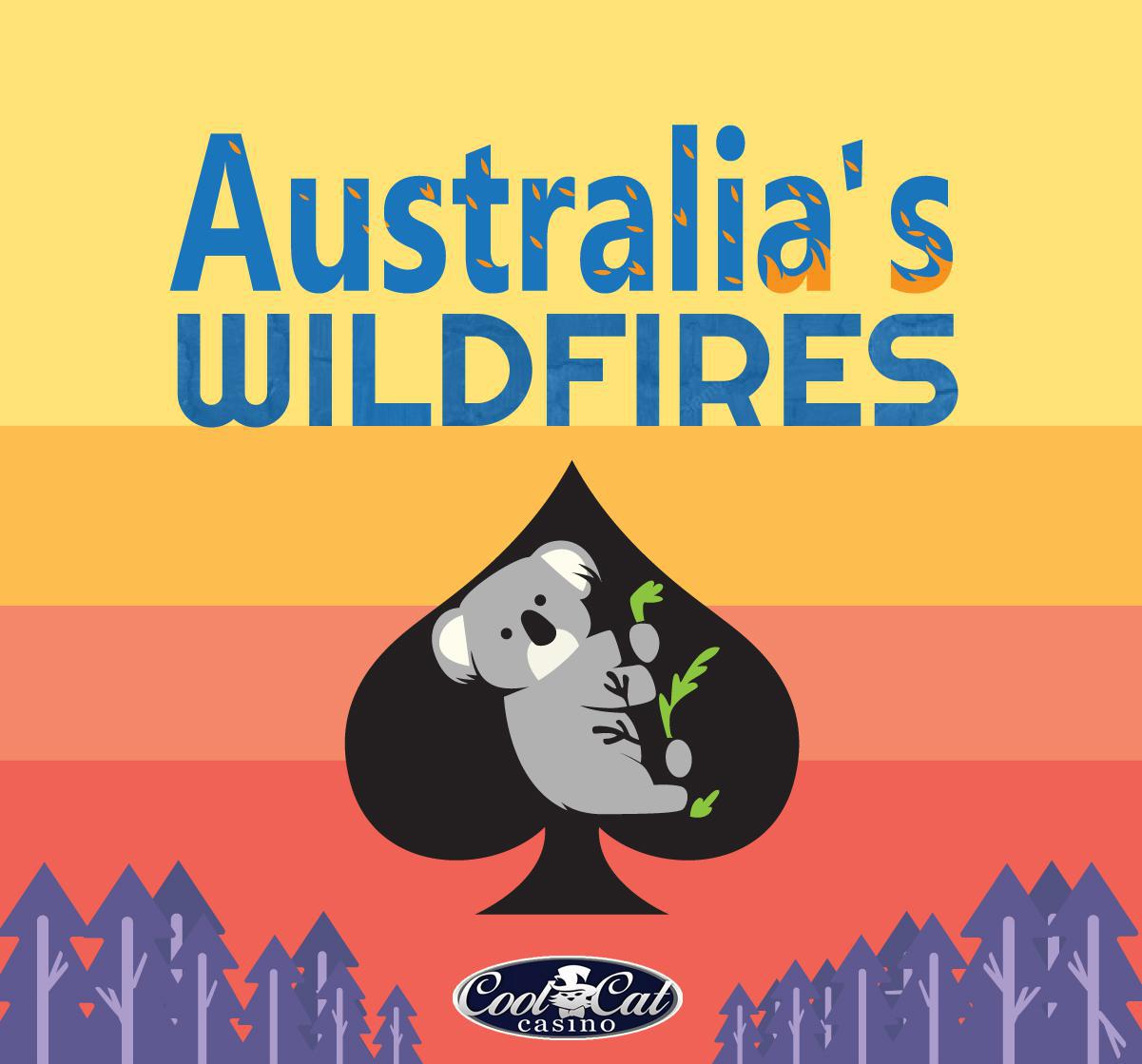 Australia's WILDFIRES

Cool Cat casino